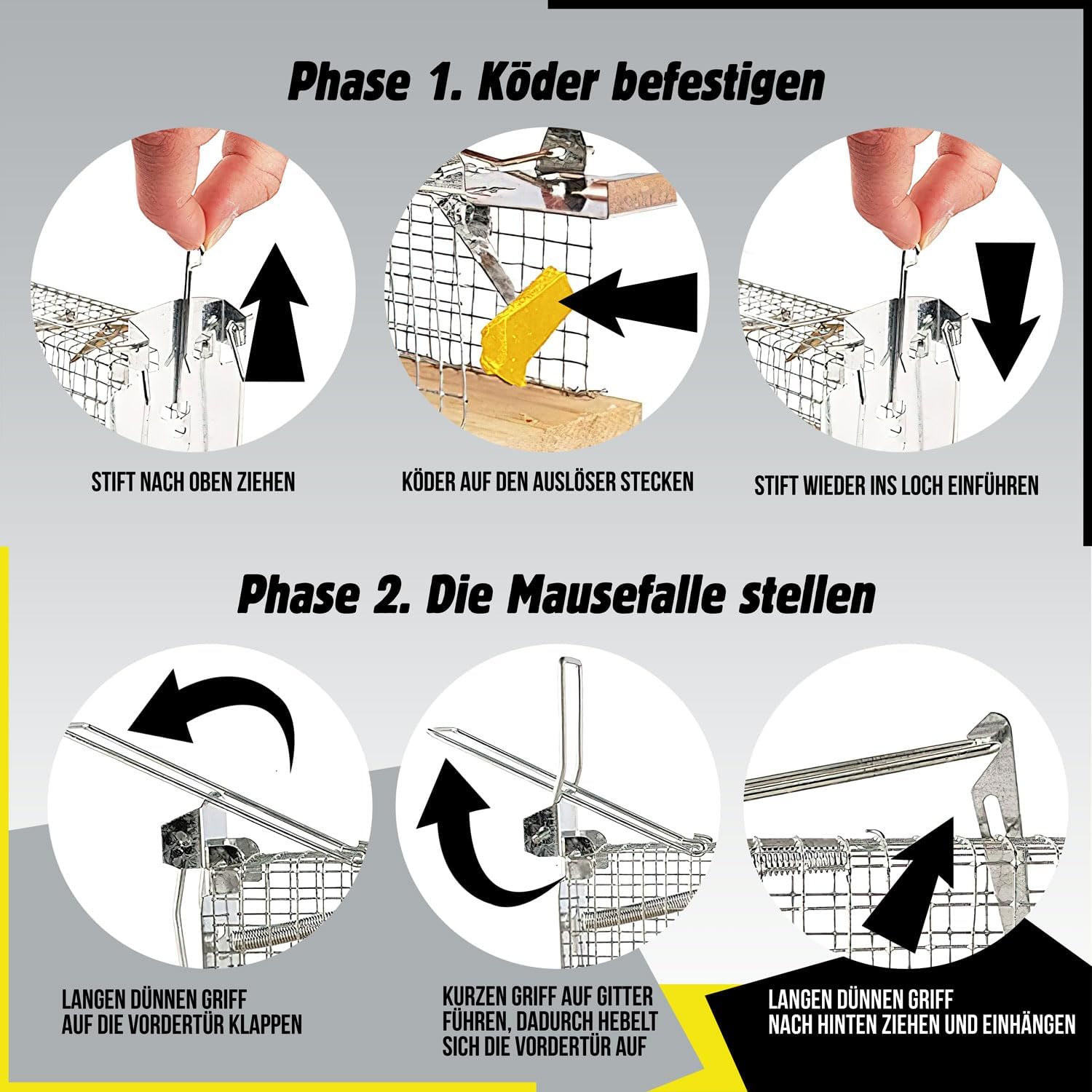 Phase 1. Köder befestigen

STIFT NACH OBEN ZIEHEN

KÖDER AUF DEN AUSLÖSER STECKEN

STIFT WIEDER INS LOCH EINFÜHREN

Phase 2. Die Mausefalle stellen

LANGEN DÜNNEN GRIFF AUF DIE VORDERTÜR KLAPPEN

KURZEN GRIFF AUF GITTER FÜHREN, DADURCH HEBELT SICH DIE VORDERTÜR AUF

LANGEN DÜNNEN GRIFF NACH HINTEN ZIEHEN UND EINHÄNGEN